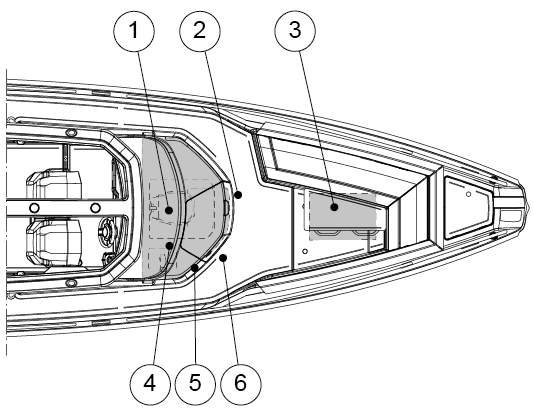 1
2
3
4
5
6